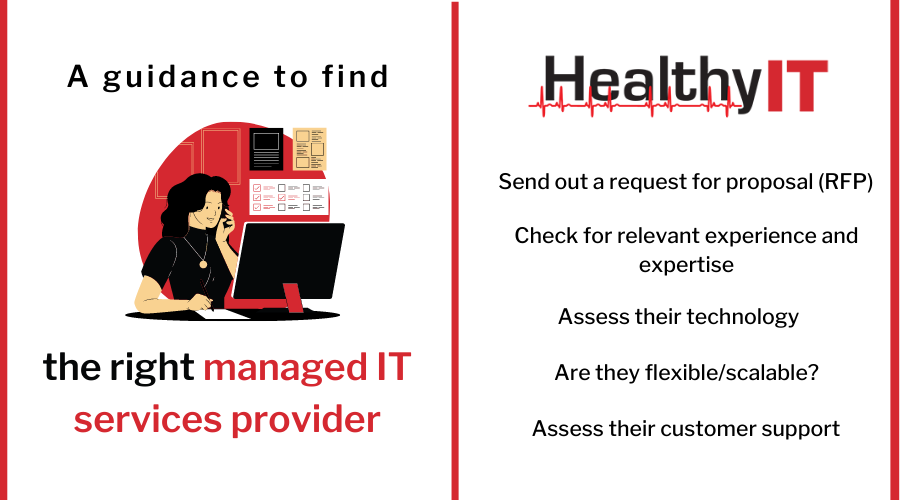 A guidance to find

the right managed IT services provider

HealthyIT

Send out a request for proposal (RFP)

Check for relevant experience and expertise

Assess their technology

Are they flexible/scalable?

Assess their customer support