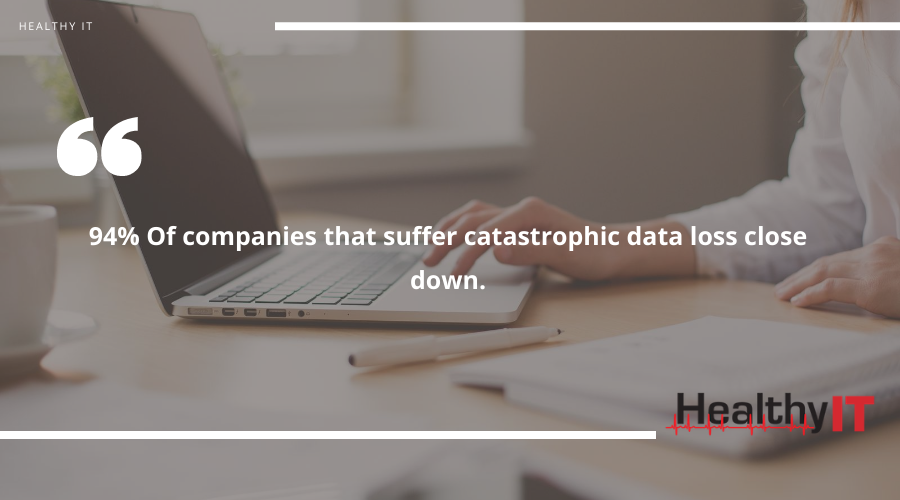 HEALTHY IT

“

94% Of companies that suffer catastrophic data loss close down.

HealthyIT