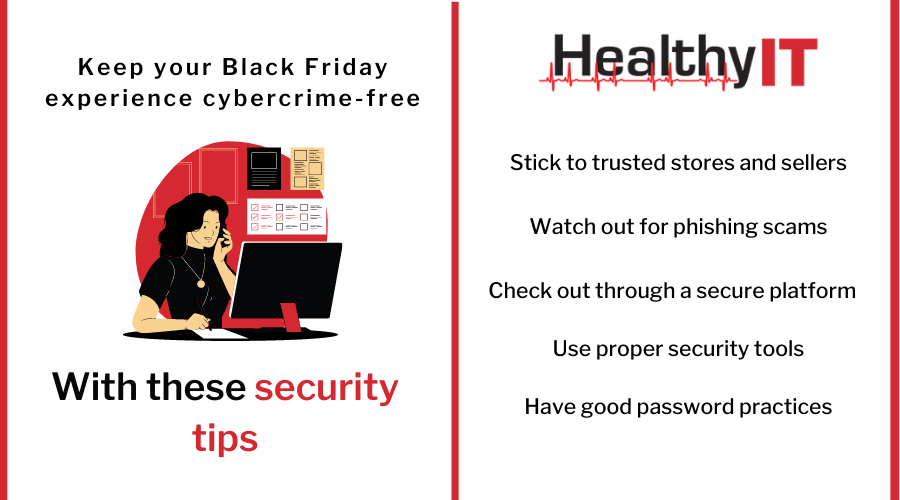 Keep your Black Friday experience cybercrime-free

With these security tips

HealthyIT

Stick to trusted stores and sellers

Watch out for phishing scams

Check out through a secure platform

Use proper security tools

Have good password practices